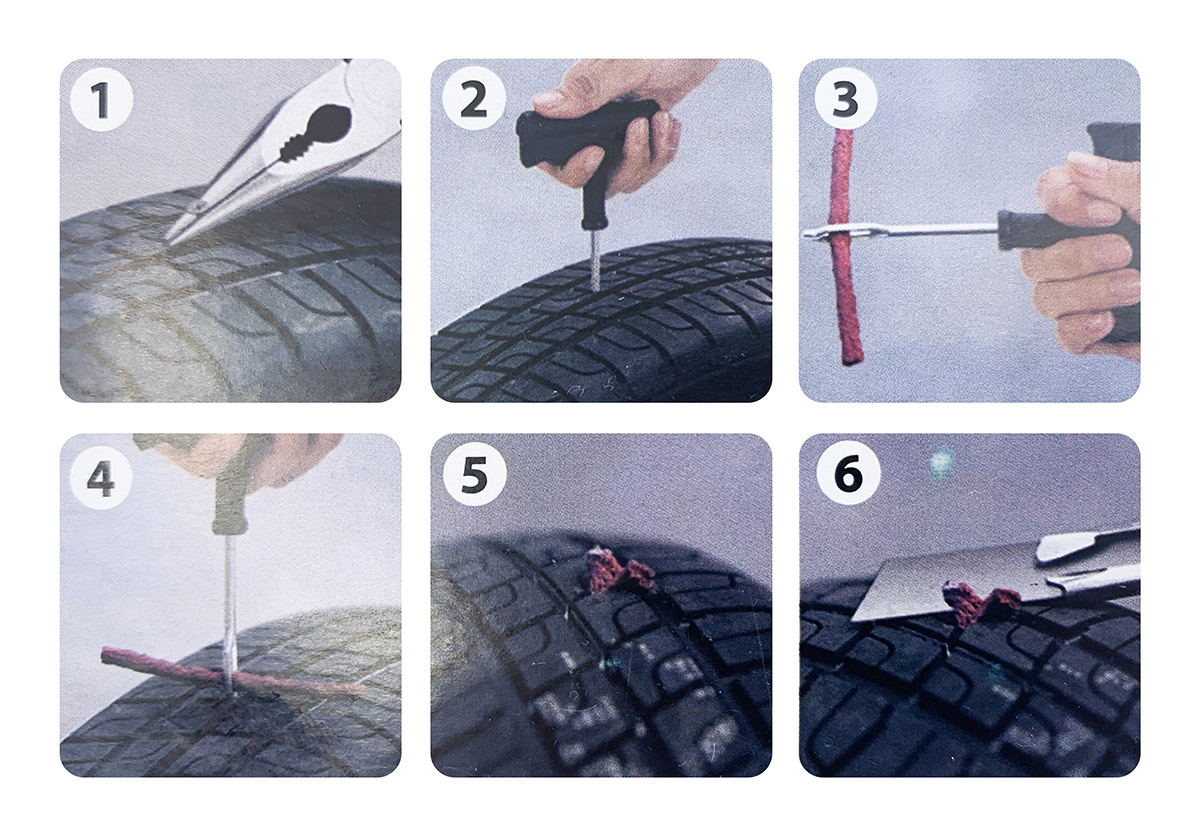 1

2

3

4

5

6